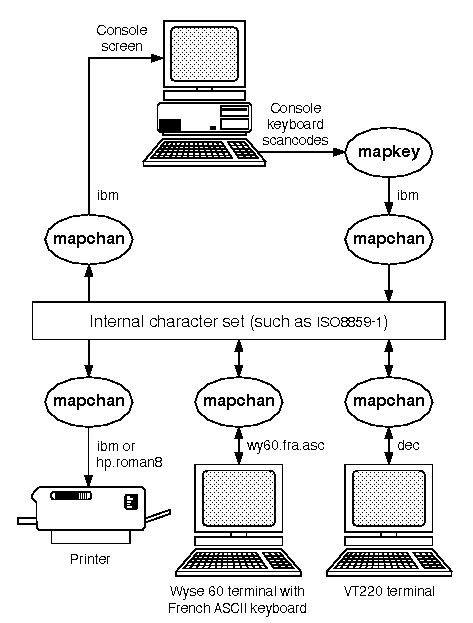 Console screen

Console keyboard scancodes

mapkey

ibm

ibm

mapchan

mapchan

Internal character set (such as ISO8859-1)

mapchan

mapchan

mapchan

ibm or hp.roman8

wy60.fra.asc

dec

Printer

Wyse 60 terminal with French ASCII keyboard

VT220 terminal