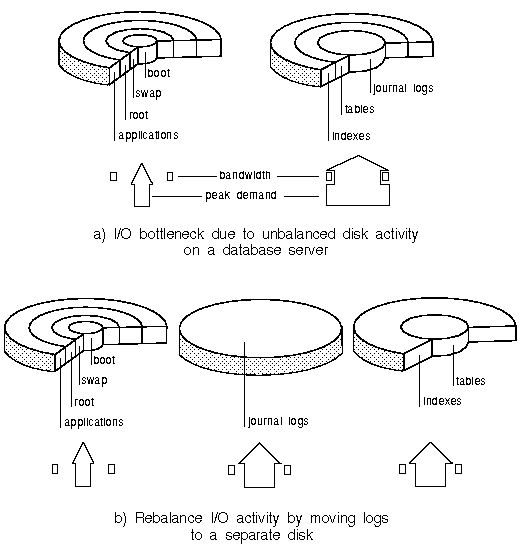 boot
swap
root
applications

journal logs
tables
indexes

bandwidth
peak demand

a) I/O bottleneck due to unbalanced disk activity on a database server

boot
swap
root
applications

journal logs

tables
indexes

b) Rebalance I/O activity by moving logs to a separate disk